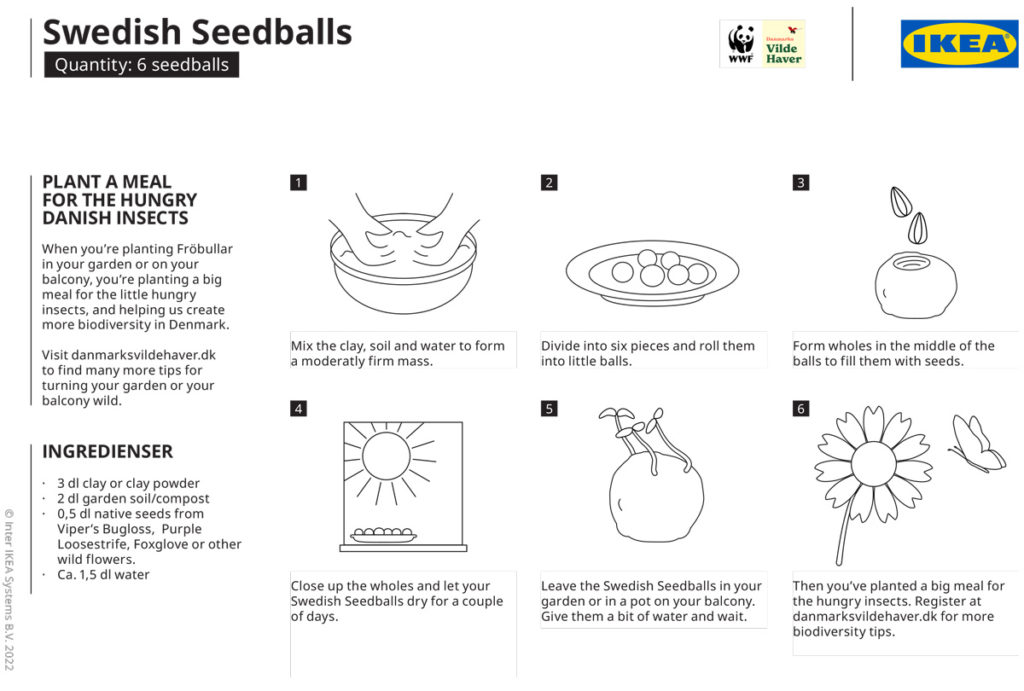 Swedish Seedballs

Quantity: 6 seedballs

WWF

Danmarks Vilde Haver

IKEA

PLANT A MEAL FOR THE HUNGRY DANISH INSECTS

When you're planting Fröbullar in your garden or on your balcony, you're planting a big meal for the little hungry insects, and helping us create more biodiversity in Denmark.

Visit danmarksvildehaver.dk to find many more tips for turning your garden or your balcony wild.

INGREDIENSER

· 3 dl clay or clay powder
· 2 dl garden soil/compost
· 0,5 dl native seeds from Viper's Bugloss, Purple Loosestrife, Foxglove or other wild flowers.
· Ca. 1,5 dl water

1

Mix the clay, soil and water to form a moderately firm mass.

2

Divide into six pieces and roll them into little balls.

3

Form wholes in the middle of the balls to fill them with seeds.

4

Close up the wholes and let your Swedish Seedballs dry for a couple of days.

5

Leave the Swedish Seedballs in your garden or in a pot on your balcony. Give them a bit of water and wait.

6

Then you've planted a big meal for the hungry insects. Register at danmarksvildehaver.dk for more biodiversity tips.

© Inter IKEA Systems B.V. 2022